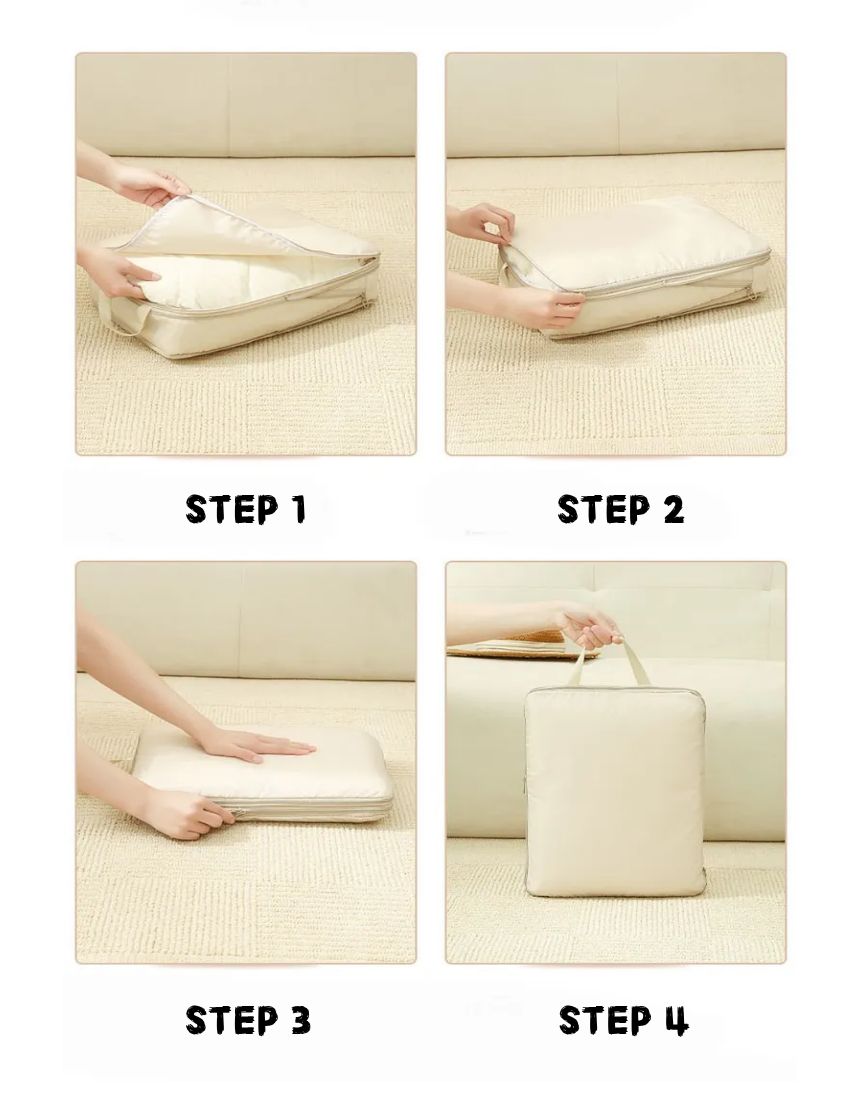 STEP 1

STEP 2

STEP 3

STEP 4